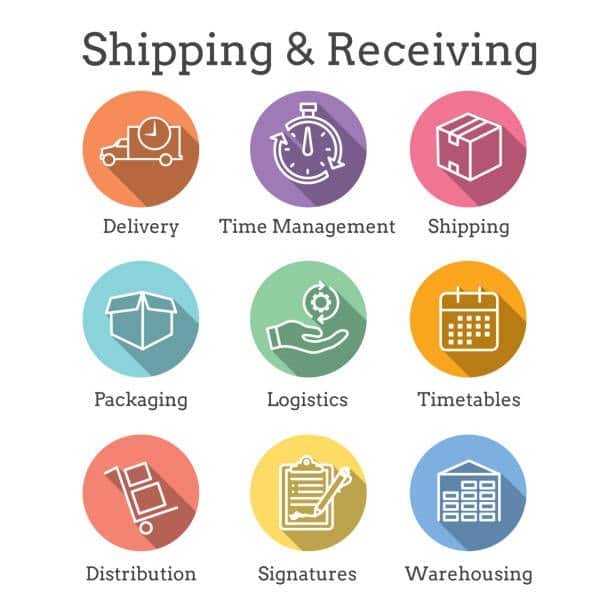 Shipping & Receiving

Delivery

Time Management

Shipping

Packaging

Logistics

Timetables

Distribution

Signatures

Warehousing